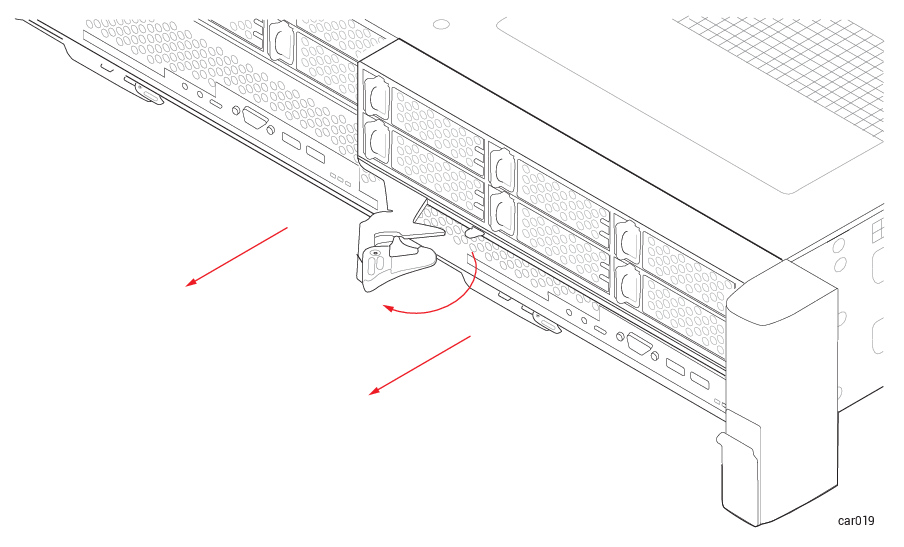 car019