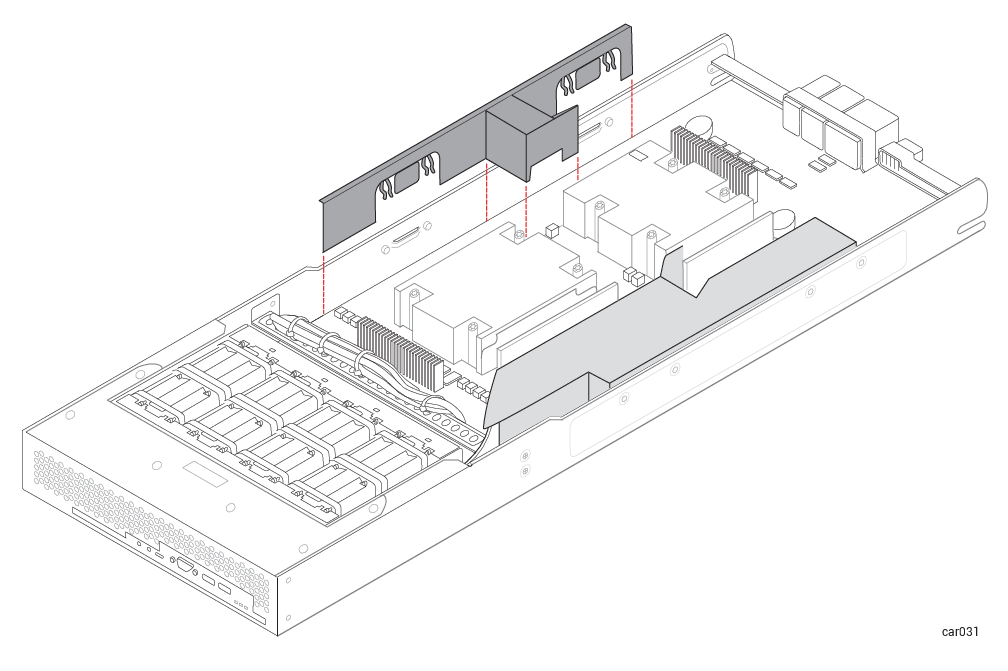 car031