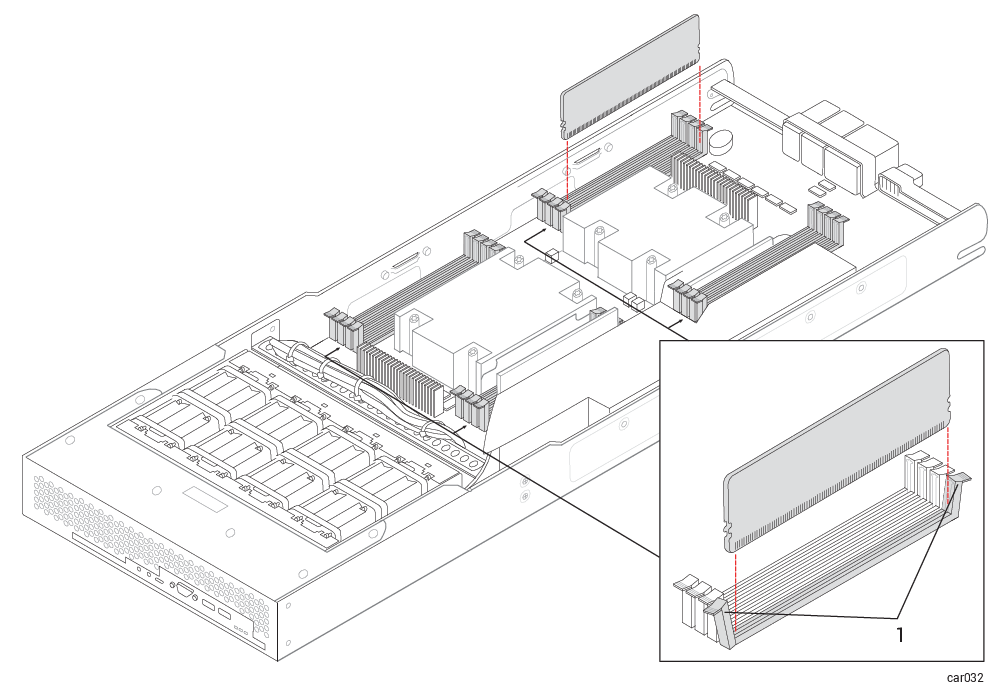 1

car032