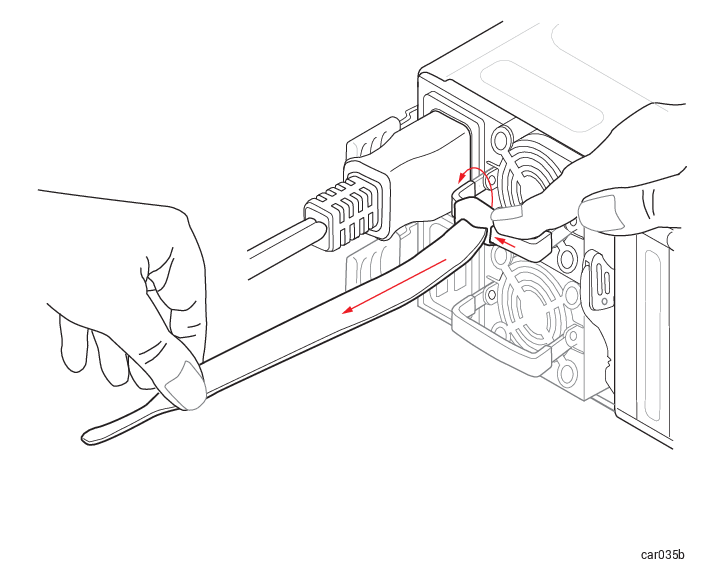 car035b