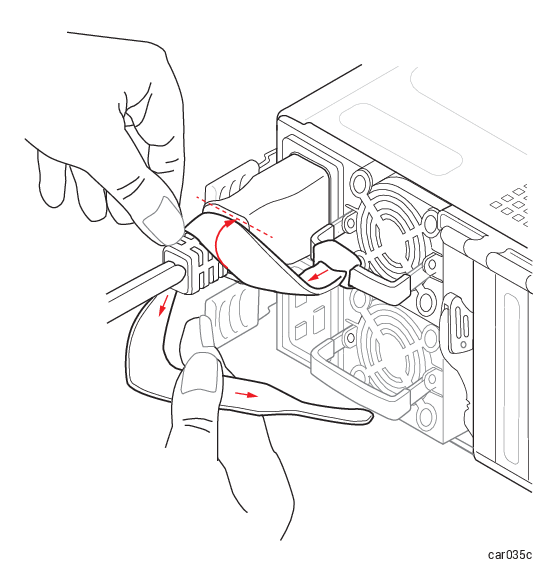 car035c