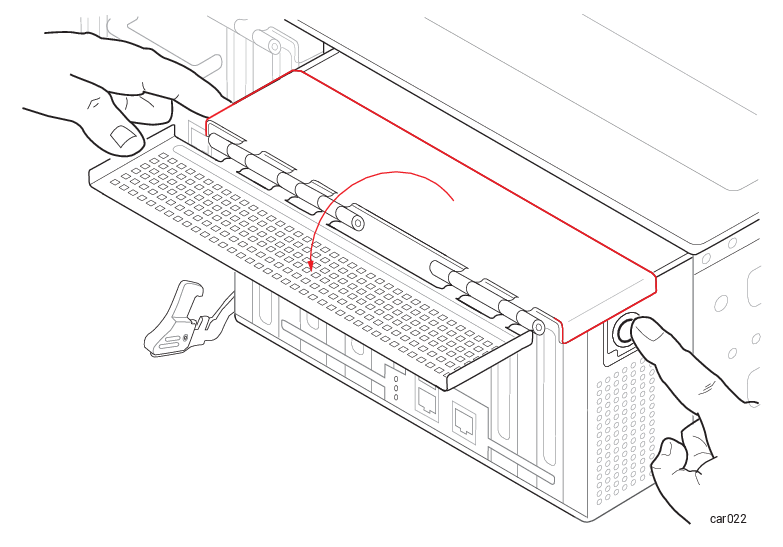 car022