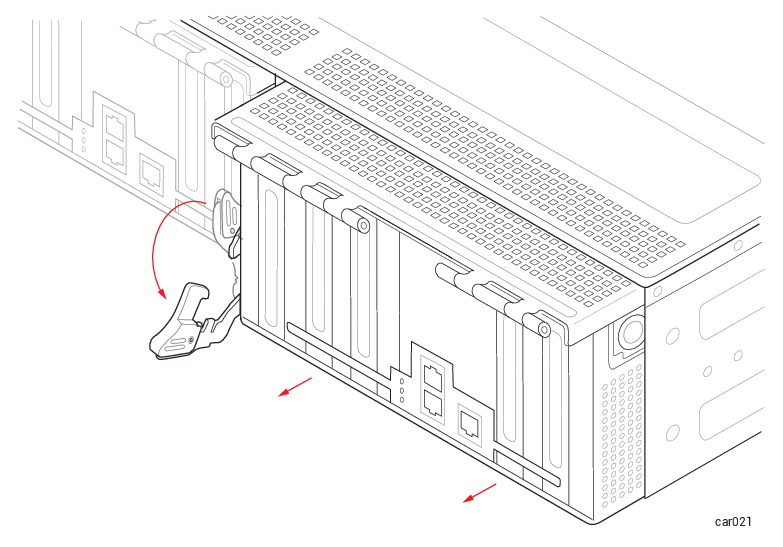 car021