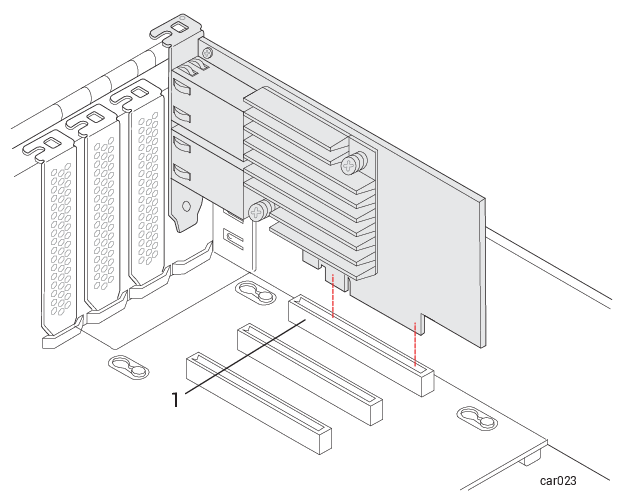 1

car023