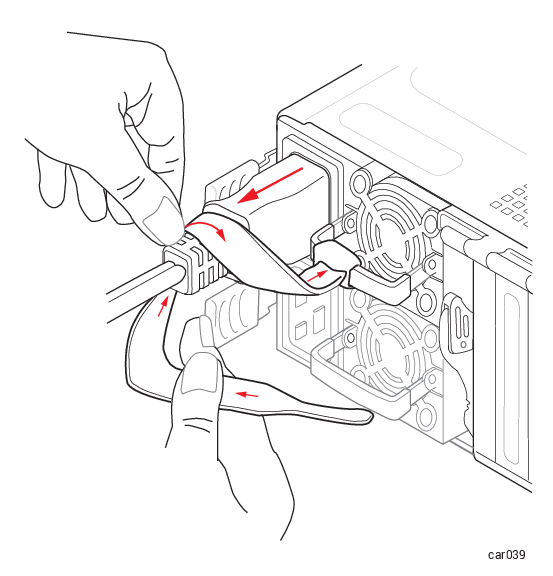 car039