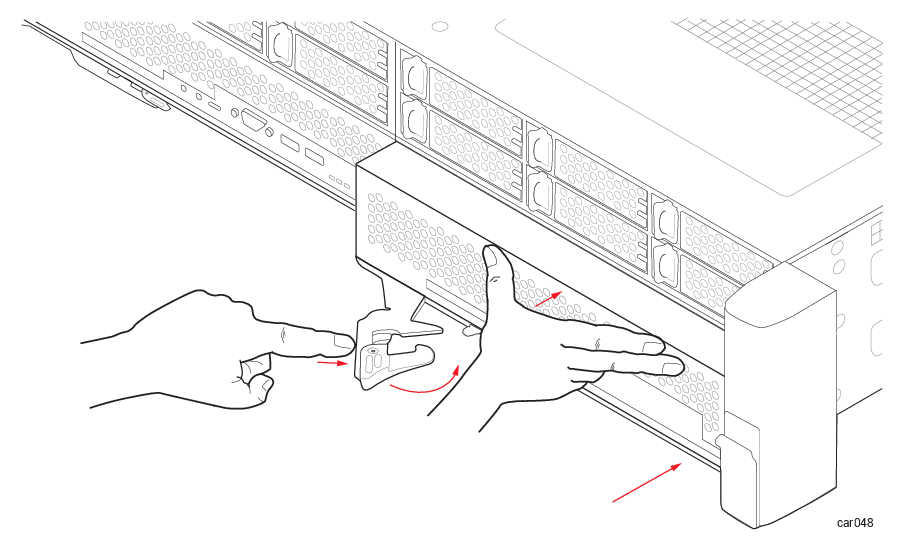 car048