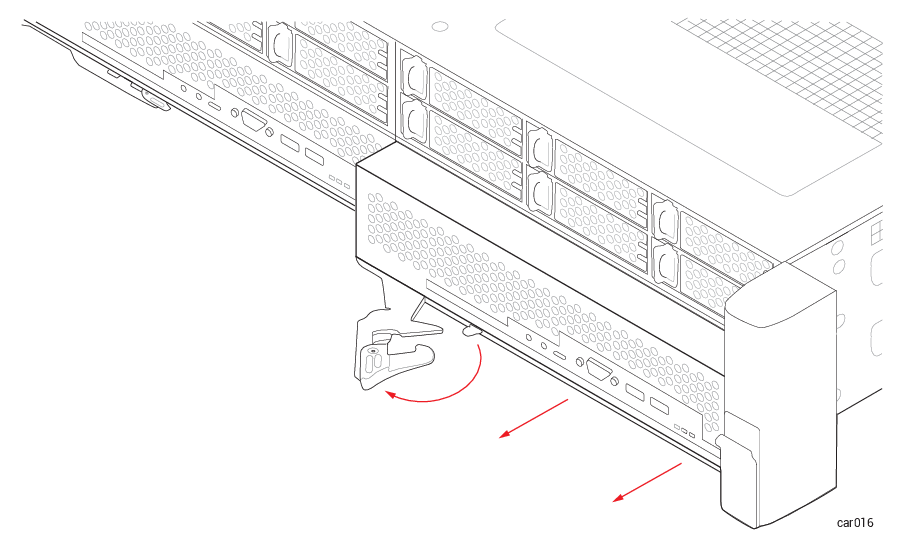 car016